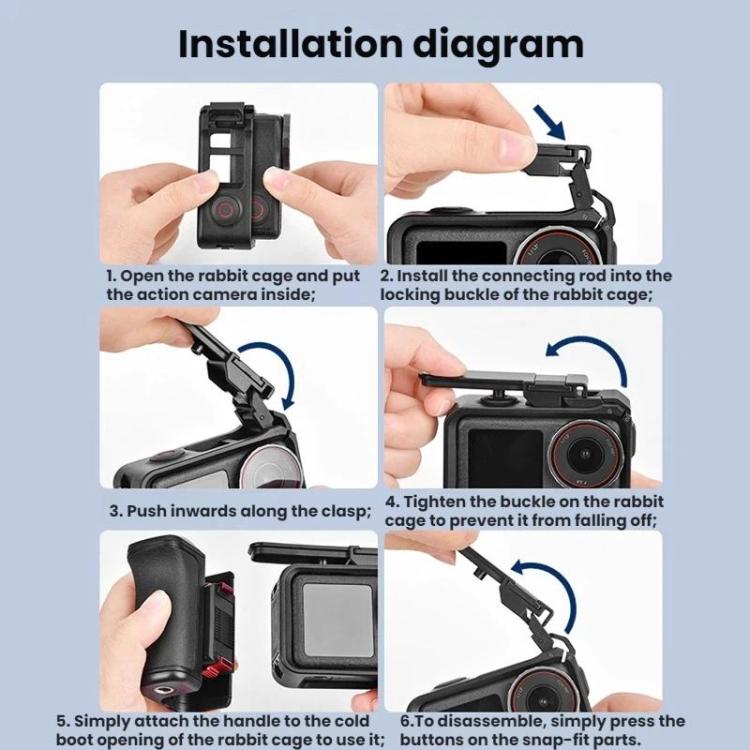 Installation diagram

1. Open the rabbit cage and put the action camera inside;

2. Install the connecting rod into the locking buckle of the rabbit cage;

3. Push inwards along the clasp;

4. Tighten the buckle on the rabbit cage to prevent it from falling off;

5. Simply attach the handle to the cold boot opening of the rabbit cage to use it;

6.To disassemble, simply press the buttons on the snap-fit parts.