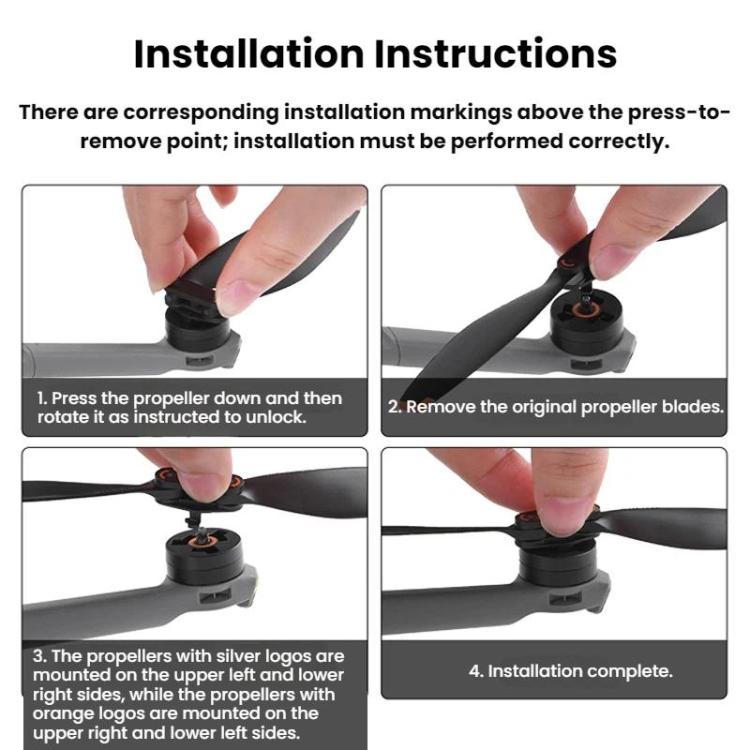 Installation Instructions

There are corresponding installation markings above the press-to-remove point; installation must be performed correctly.

1. Press the propeller down and then rotate it as instructed to unlock.

2. Remove the original propeller blades.

3. The propellers with silver logos are mounted on the upper left and lower right sides, while the propellers with orange logos are mounted on the upper right and lower left sides.

4. Installation complete.