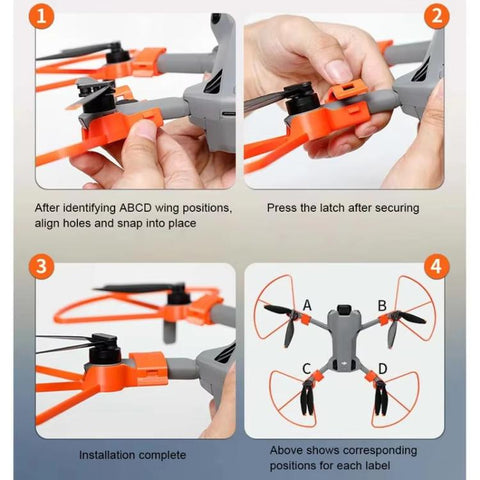 1

2

After identifying ABCD wing positions, align holes and snap into place

Press the latch after securing

3

4

A

B

C

D

Installation complete

Above shows corresponding positions for each label