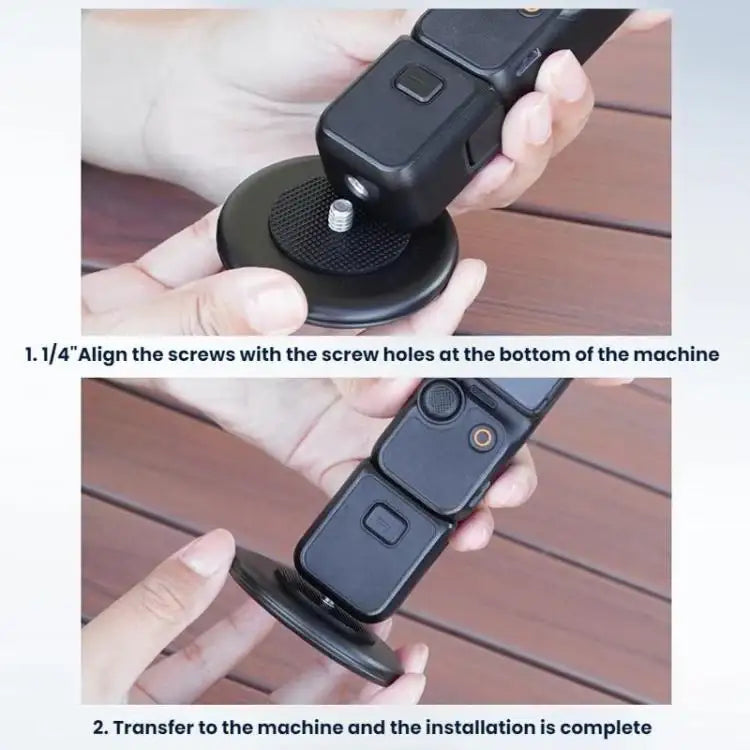 1. 1/4"Align the screws with the screw holes at the bottom of the machine

2. Transfer to the machine and the installation is complete