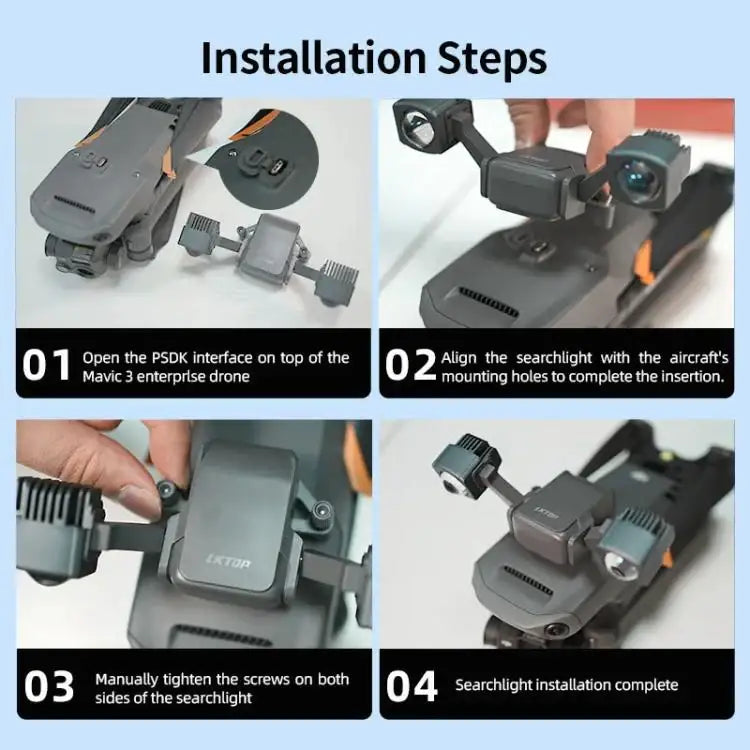 Installation Steps

01 Open the PSDK interface on top of the Mavic 3 enterprise drone

02 Align the searchlight with the aircraft's mounting holes to complete the insertion.

LKTOP

03 Manually tighten the screws on both sides of the searchlight

LKTOP

04 Searchlight installation complete