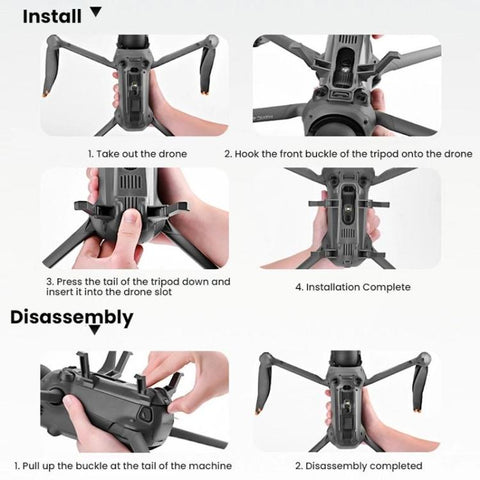 Install

1. Take out the drone

2. Hook the front buckle of the tripod onto the drone

3. Press the tail of the tripod down and insert it into the drone slot

4. Installation Complete

Disassembly

1. Pull up the buckle at the tail of the machine

2. Disassembly completed