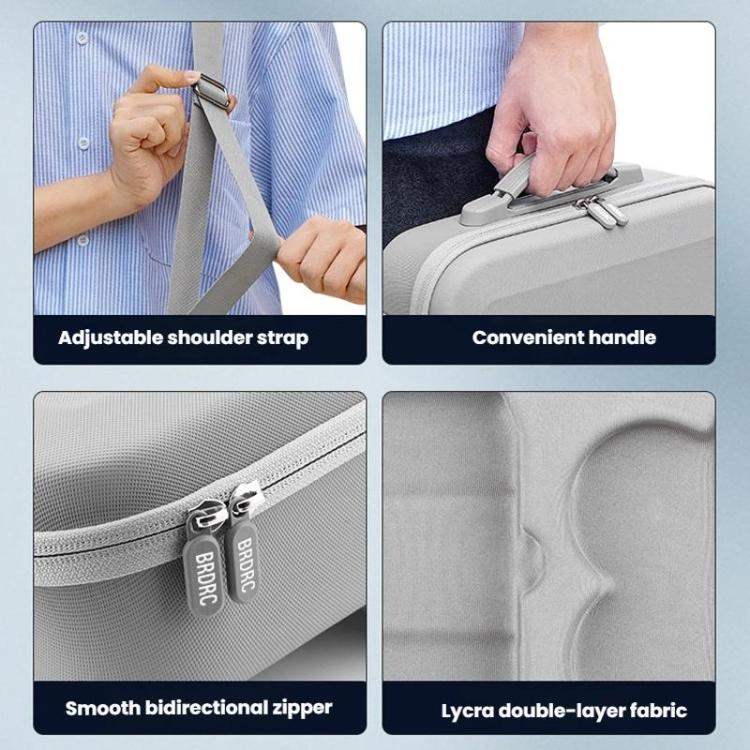 Adjustable shoulder strap

Convenient handle

BRDRC BRDRC

Smooth bidirectional zipper

Lycra double-layer fabric