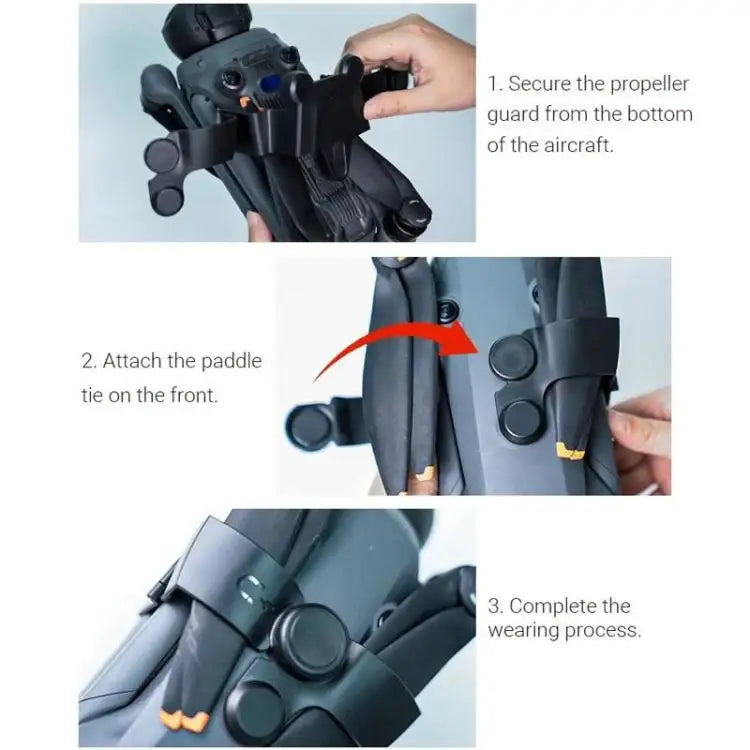 1. Secure the propeller guard from the bottom of the aircraft.

2. Attach the paddle tie on the front.

3. Complete the wearing process.