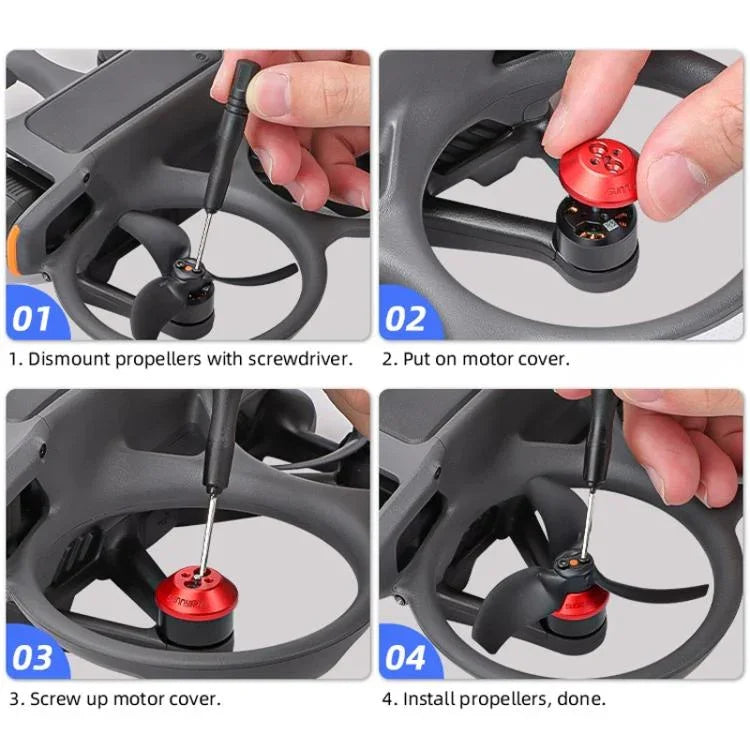 01

1. Dismount propellers with screwdriver.

02

2. Put on motor cover.

03

3. Screw up motor cover.

04

4. Install propellers, done.