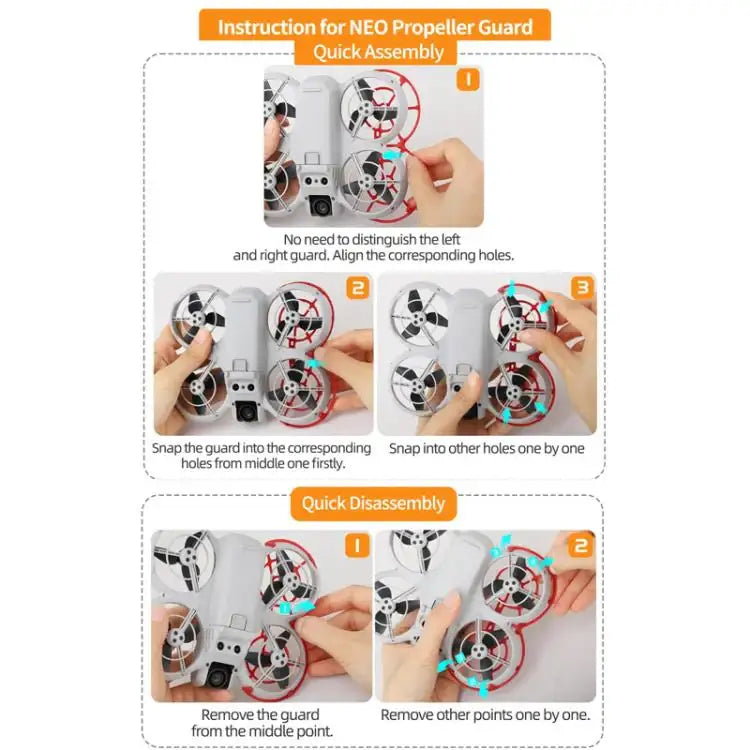 Instruction for NEO Propeller Guard

Quick Assembly

1

No need to distinguish the left and right guard. Align the corresponding holes.

2

Snap the guard into the corresponding holes from middle one firstly.

3

Snap into other holes one by one

Quick Disassembly

1

Remove the guard from the middle point.

2

Remove other points one by one.