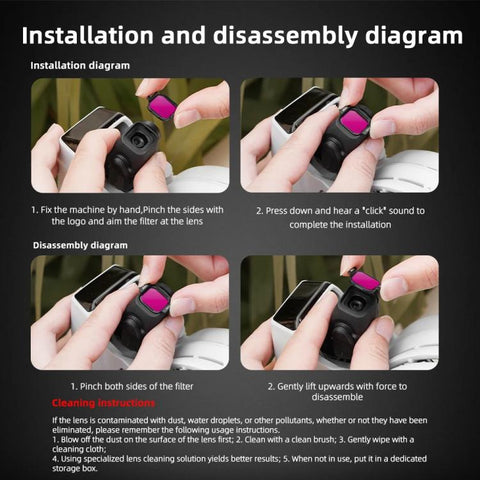 Installation and disassembly diagram

Installation diagram

1. Fix the machine by hand,Pinch the sides with the logo and aim the filter at the lens

2. Press down and hear a "click" sound to complete the installation

Disassembly diagram

1. Pinch both sides of the filter

2. Gently lift upwards with force to disassemble

Cleaning instructions

If the lens is contaminated with dust, water droplets, or other pollutants, whether or not they have been eliminated, please remember the following usage instructions.
1. Blow off the dust on the surface of the lens first; 2. Clean with a clean brush; 3. Gently wipe with a cleaning cloth;
4. Using specialized lens cleaning solution yields better results; 5. When not in use, put it in a dedicated storage box.