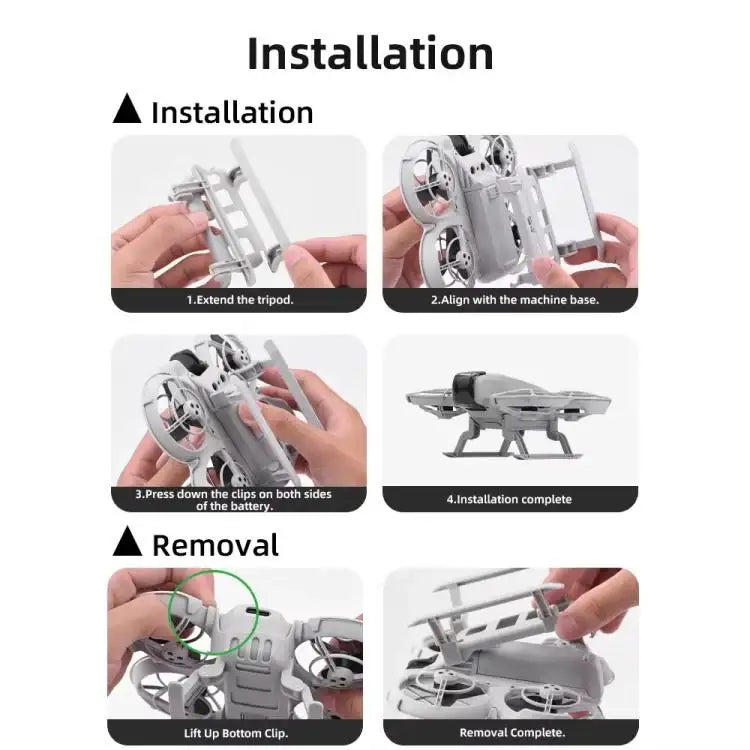 Installation

▲ Installation

1.Extend the tripod.

2.Align with the machine base.

3.Press down the clips on both sides of the battery.

4.Installation complete

▲ Removal

Lift Up Bottom Clip.

Removal Complete.