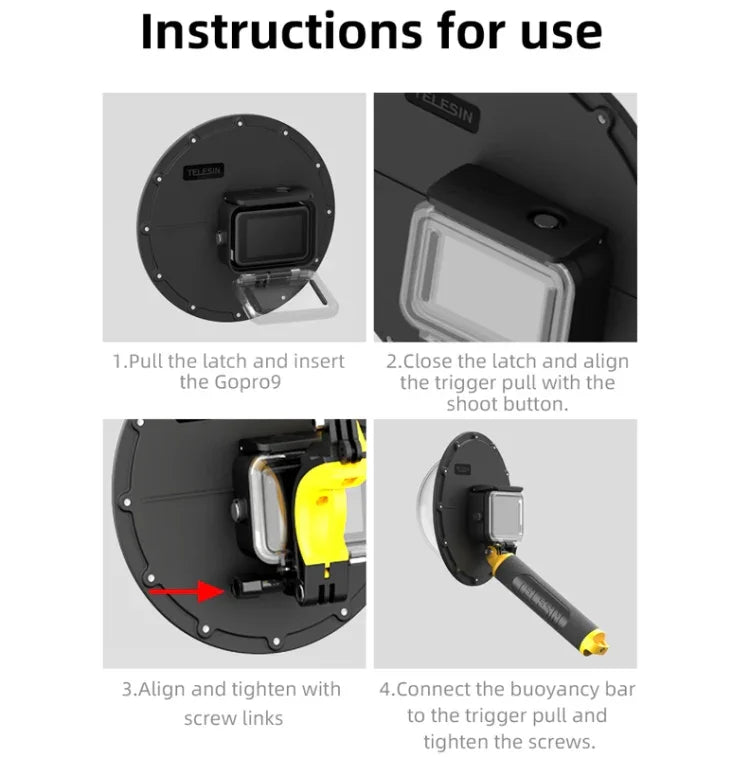 Instructions for use

TELESIN

TELESIN

1.Pull the latch and insert the Gopro9

2.Close the latch and align the trigger pull with the shoot button.

TELESIN

3.Align and tighten with screw links

4.Connect the buoyancy bar to the trigger pull and tighten the screws.