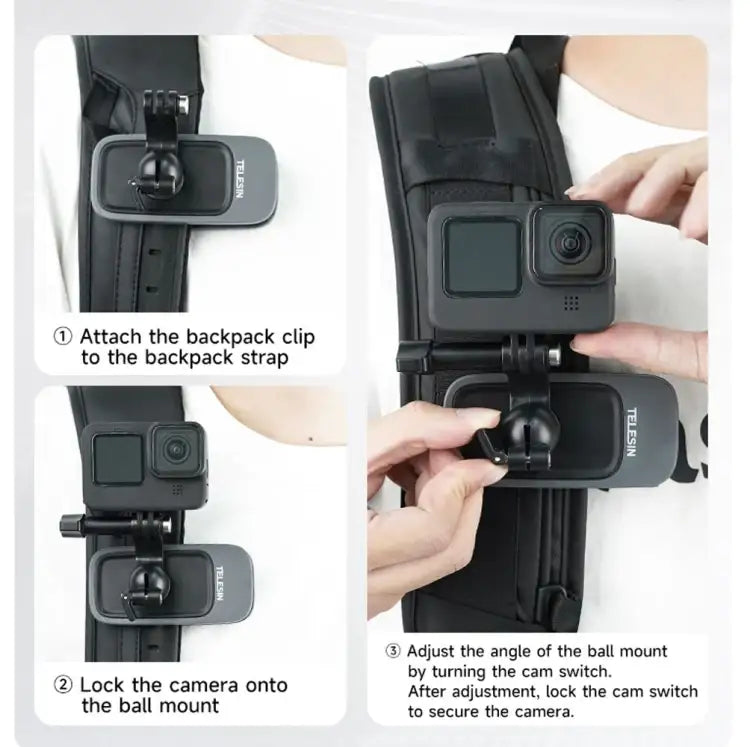 TELESIN

① Attach the backpack clip to the backpack strap

TELESIN

② Lock the camera onto the ball mount

TELESIN

③ Adjust the angle of the ball mount by turning the cam switch.
After adjustment, lock the cam switch to secure the camera.