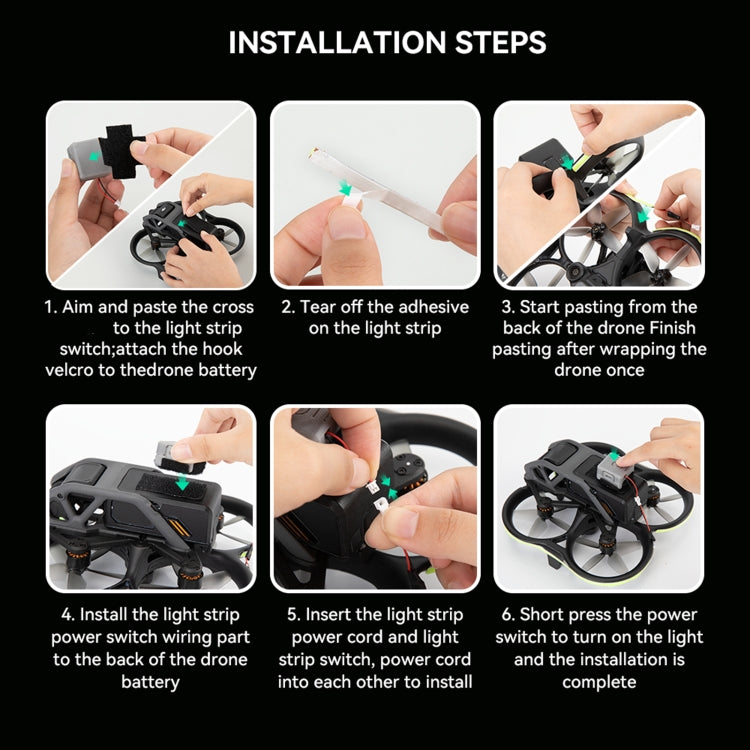 INSTALLATION STEPS

1. Aim and paste the cross to the light strip switch;attach the hook velcro to thedrone battery

2. Tear off the adhesive on the light strip

3. Start pasting from the back of the drone Finish pasting after wrapping the drone once

4. Install the light strip power switch wiring part to the back of the drone battery

5. Insert the light strip power cord and light strip switch, power cord into each other to install

6. Short press the power switch to turn on the light and the installation is complete