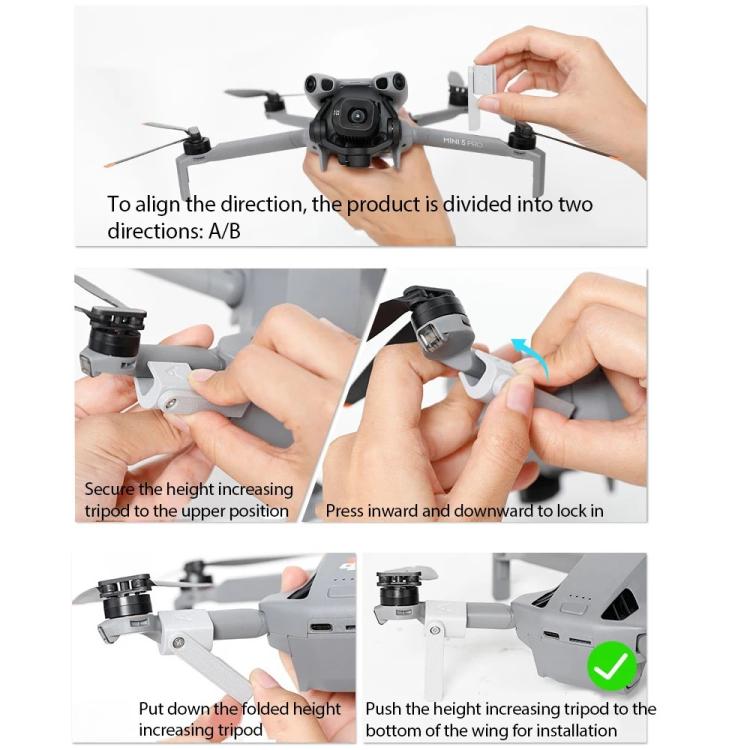 MINI 5 PRO

To align the direction, the product is divided into two directions: A/B

Secure the height increasing tripod to the upper position

Press inward and downward to lock in

Put down the folded height increasing tripod

Push the height increasing tripod to the bottom of the wing for installation