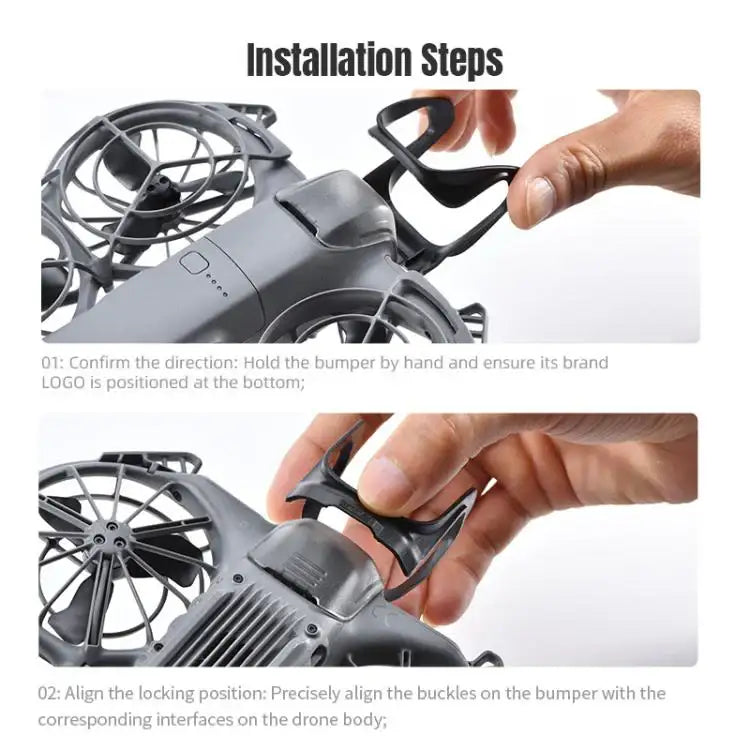 Installation Steps

01: Confirm the direction: Hold the bumper by hand and ensure its brand LOGO is positioned at the bottom;

02: Align the locking position: Precisely align the buckles on the bumper with the corresponding interfaces on the drone body;