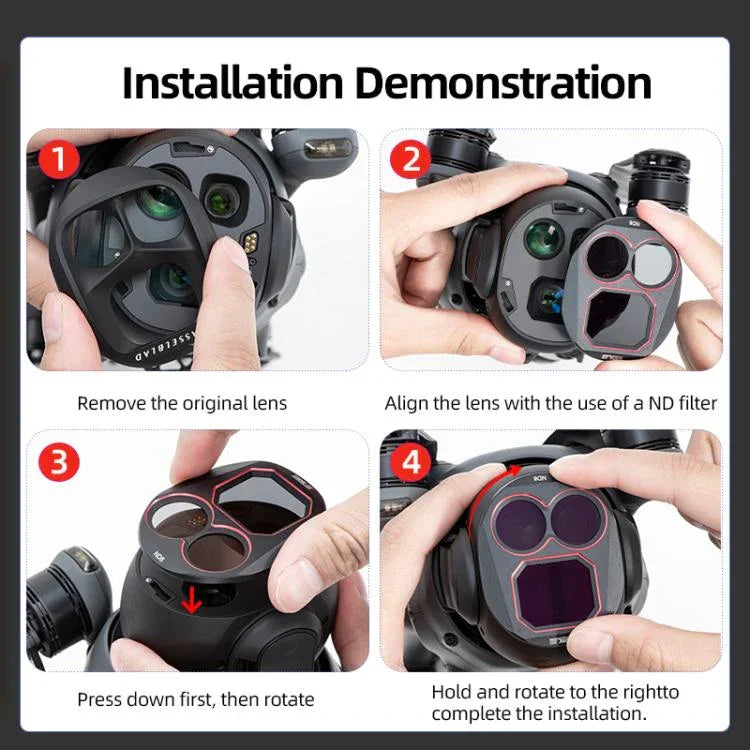 Installation Demonstration

1

HASSELBLAD

Remove the original lens

2

ND8

Align the lens with the use of a ND filter

3

ND8

Press down first, then rotate

4

ND8

Hold and rotate to the rightto complete the installation.