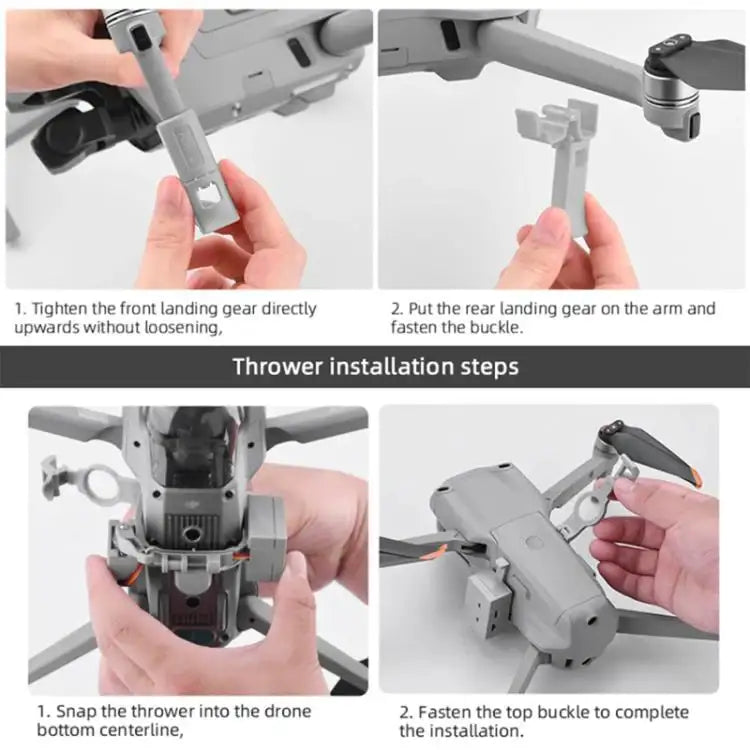 1. Tighten the front landing gear directly upwards without loosening,

2. Put the rear landing gear on the arm and fasten the buckle.

Thrower installation steps

1. Snap the thrower into the drone bottom centerline,

2. Fasten the top buckle to complete the installation.