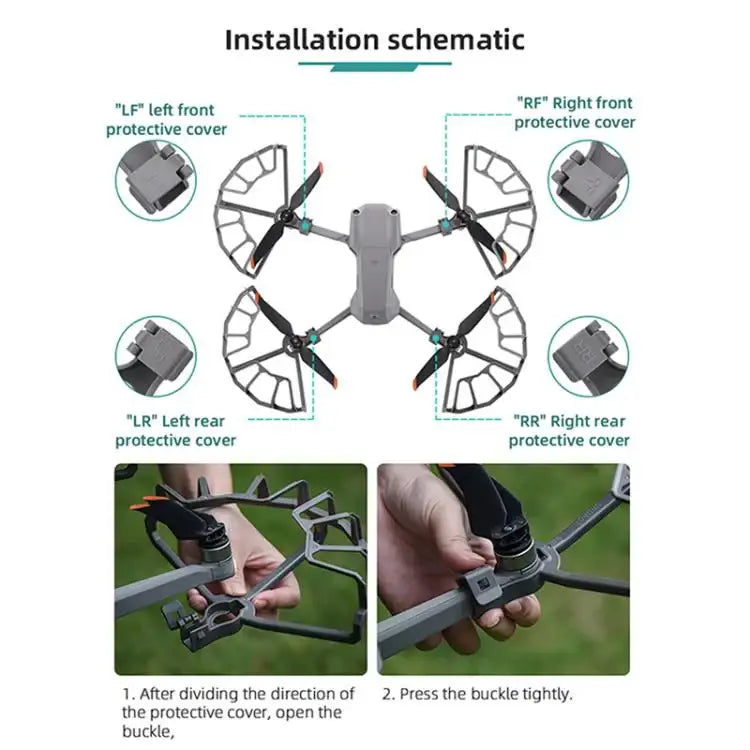 Installation schematic

"LF" left front protective cover

"RF" Right front protective cover

RF

RR

"LR" Left rear protective cover

"RR" Right rear protective cover

1. After dividing the direction of the protective cover, open the buckle,

2. Press the buckle tightly.