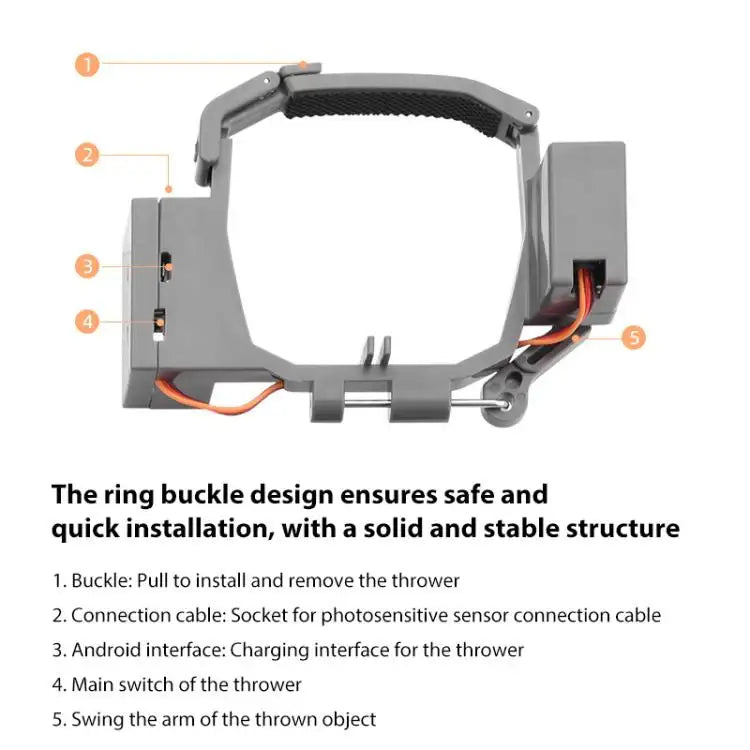 1

2

3

4

5

The ring buckle design ensures safe and quick installation, with a solid and stable structure

1. Buckle: Pull to install and remove the thrower

2. Connection cable: Socket for photosensitive sensor connection cable

3. Android interface: Charging interface for the thrower

4. Main switch of the thrower

5. Swing the arm of the thrown object