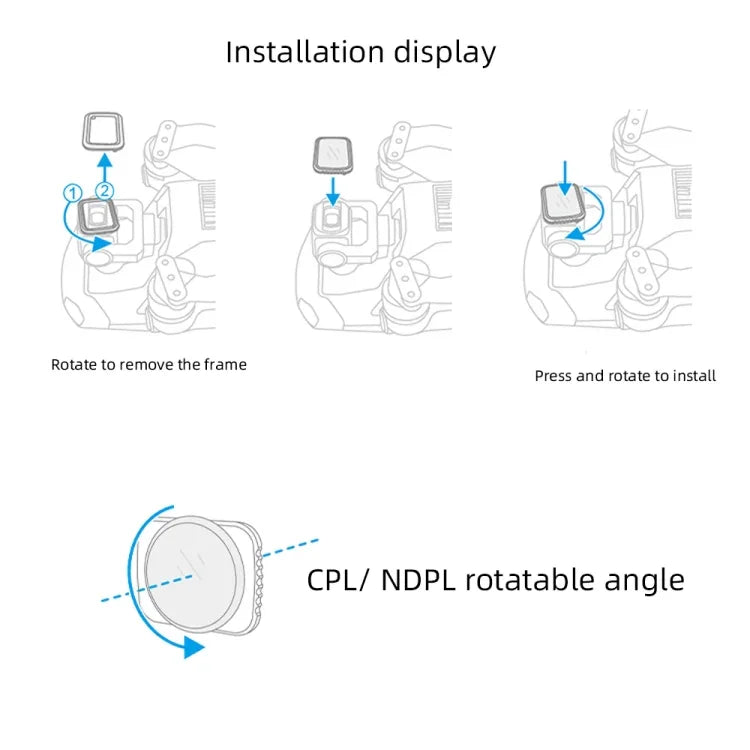 Installation display

①
②

Rotate to remove the frame

Press and rotate to install

CPL/ NDPL rotatable angle