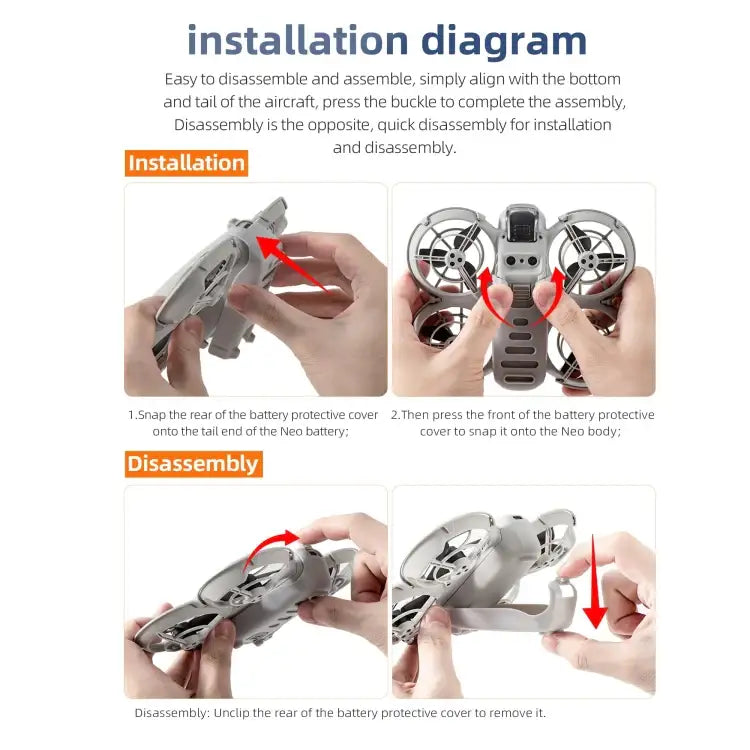 installation diagram

Easy to disassemble and assemble, simply align with the bottom and tail of the aircraft, press the buckle to complete the assembly, Disassembly is the opposite, quick disassembly for installation and disassembly.

Installation

1.Snap the rear of the battery protective cover onto the tail end of the Neo battery;

2.Then press the front of the battery protective cover to snap it onto the Neo body;

Disassembly

Disassembly: Unclip the rear of the battery protective cover to remove it.