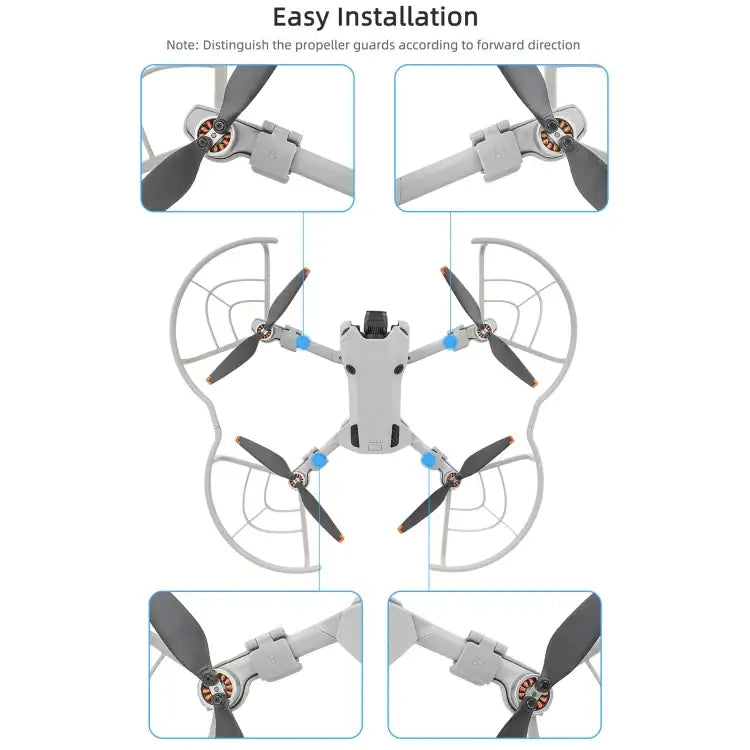 Easy Installation

Note: Distinguish the propeller guards according to forward direction