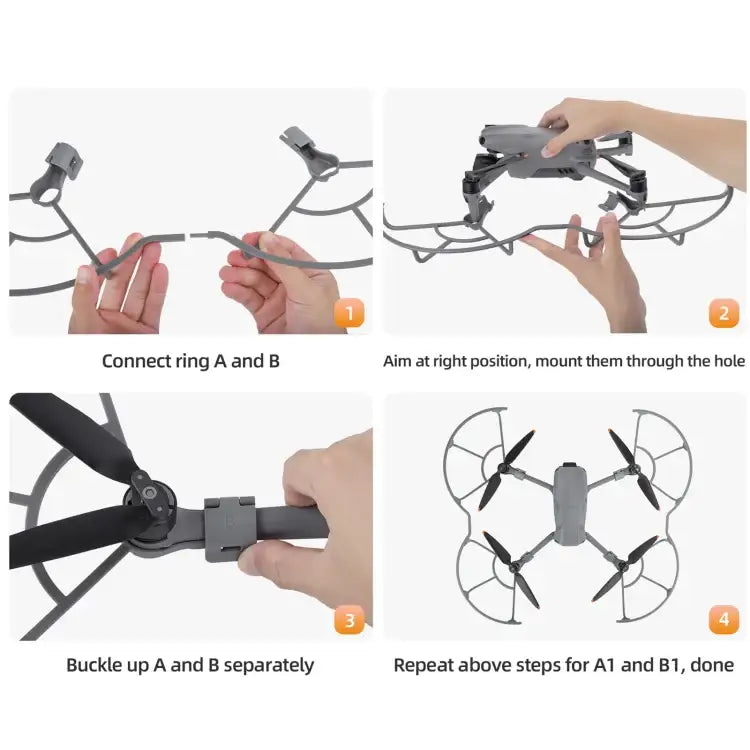 1

Connect ring A and B

2

Aim at right position, mount them through the hole

3

Buckle up A and B separately

4

Repeat above steps for A1 and B1, done