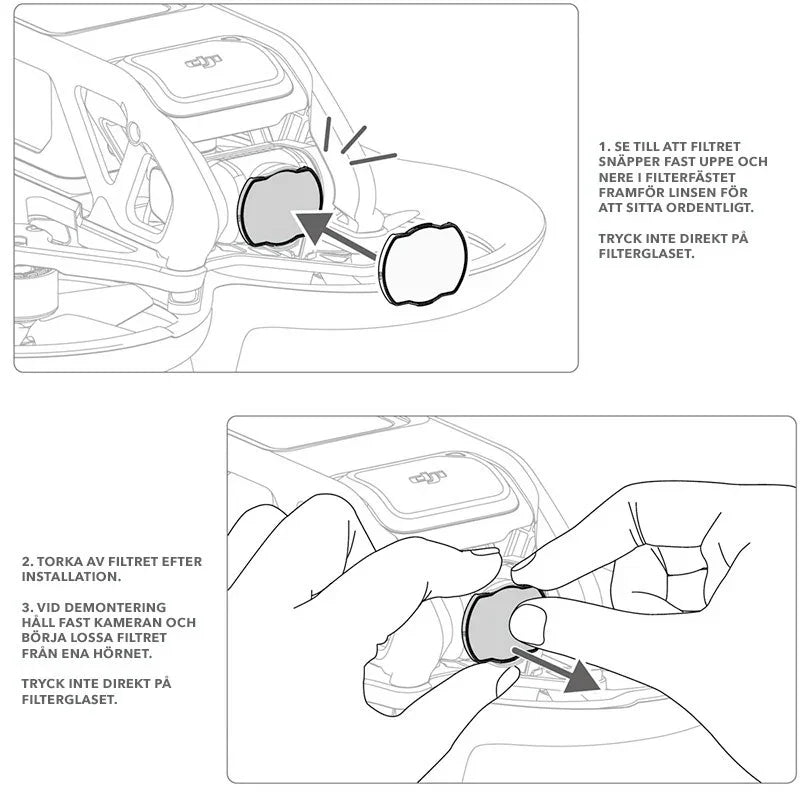 dji

1. SE TILL ATT FILTRET SNÄPPER FAST UPPE OCH NERE I FILTERFÄSTET FRAMFÖR LINSEN FÖR ATT SITTA ORDENTLIGT.

TRYCK INTE DIREKT PÅ FILTERGLASET.

dji

2. TORKA AV FILTRET EFTER INSTALLATION.

3. VID DEMONTERING HÅLL FAST KAMERAN OCH BÖRJA LOSSA FILTRET FRÅN ENA HÖRNET.

TRYCK INTE DIREKT PÅ FILTERGLASET.