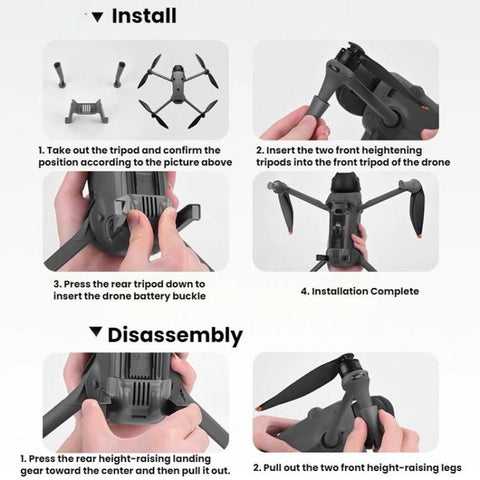 ▼ Install

1. Take out the tripod and confirm the position according to the picture above

2. Insert the two front heightening tripods into the front tripod of the drone

3. Press the rear tripod down to insert the drone battery buckle

4. Installation Complete

▼ Disassembly

1. Press the rear height-raising landing gear toward the center and then pull it out.

2. Pull out the two front height-raising legs