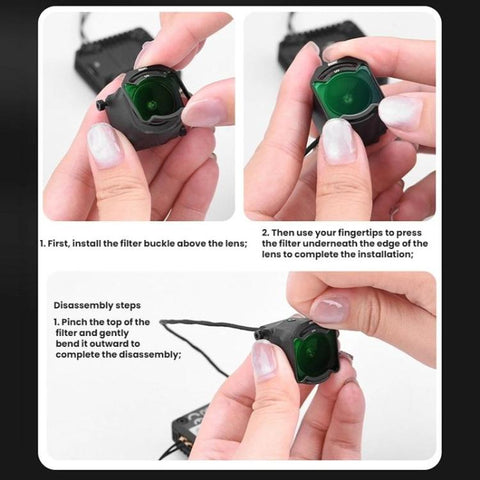 1. First, install the filter buckle above the lens;

2. Then use your fingertips to press the filter underneath the edge of the lens to complete the installation;

Disassembly steps

1. Pinch the top of the filter and gently bend it outward to complete the disassembly;