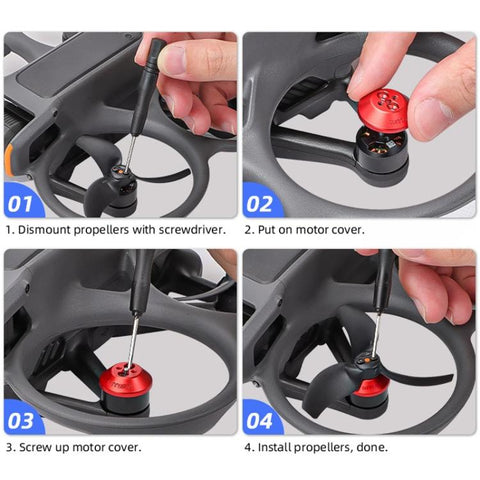 01

1. Dismount propellers with screwdriver.

02

2. Put on motor cover.

03

3. Screw up motor cover.

04

4. Install propellers, done.